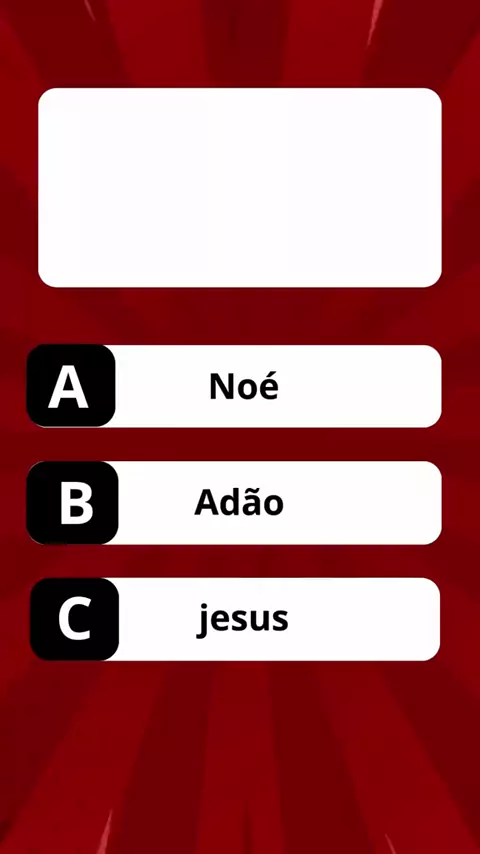 A Noé

B Adão

C jesus