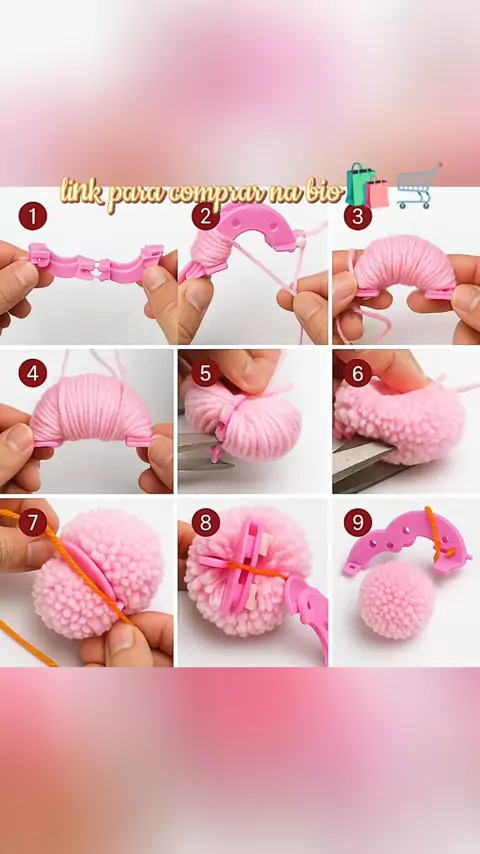 link para comprar na bio

1

2

3

4

5

6

7

8

9