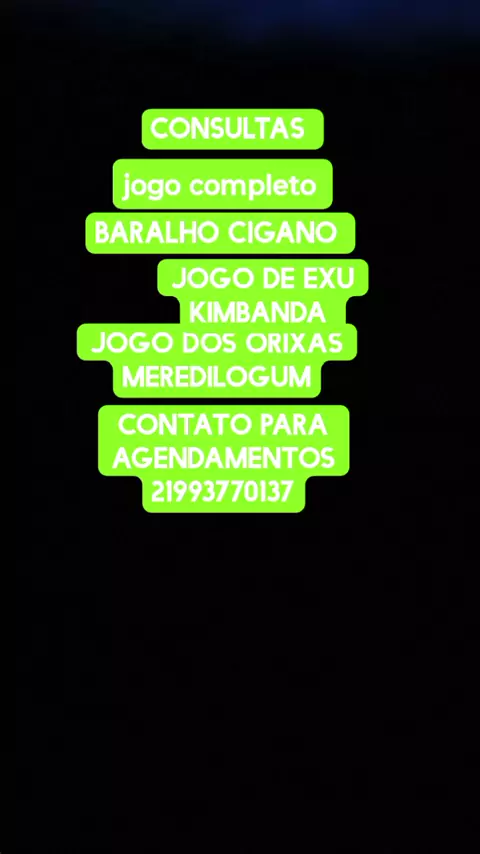 CONSULTAS

jogo completo

BARALHO CIGANO

JOGO DE EXU KIMBANDA

JOGO DOS ORIXAS MEREDILOGUM

CONTATO PARA AGENDAMENTOS 21993770137