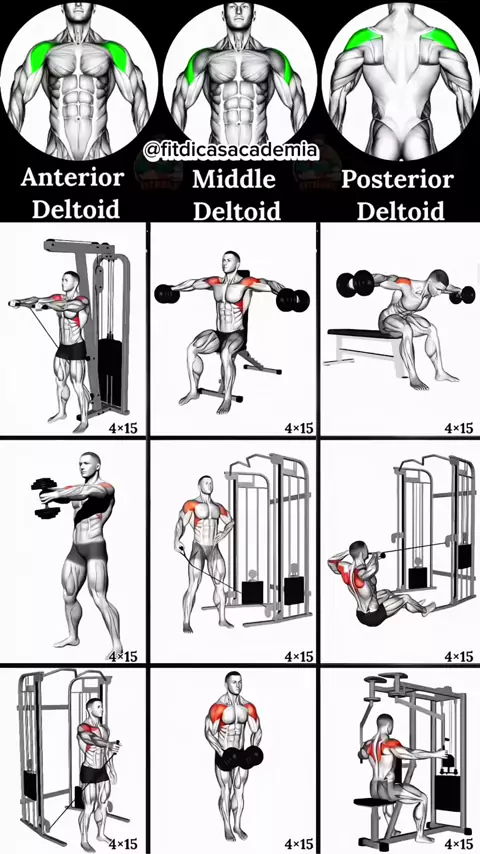 @fitdicasacademia

Anterior Deltoid

Middle Deltoid

Posterior Deltoid

4×15

4×15

4×15

4×15

4×15

4×15

4×15

4×15

4×15