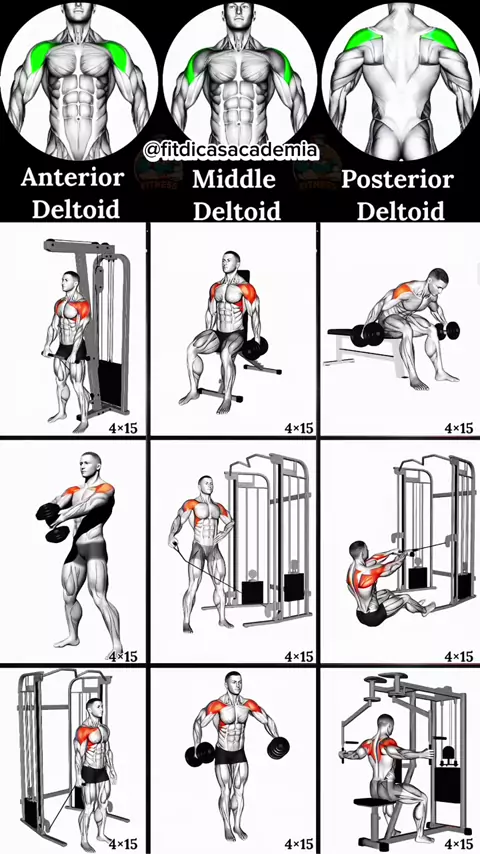 @fitdicasacademia

Anterior Deltoid

Middle Deltoid

Posterior Deltoid

4×15

4×15

4×15

4×15

4×15

4×15

4×15

4×15

4×15