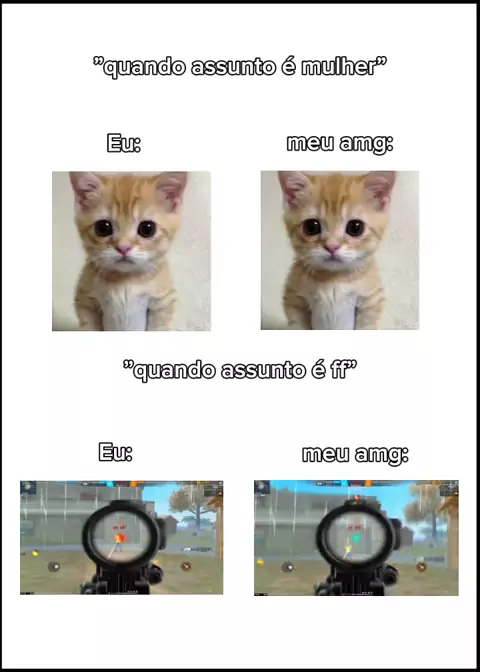 "quando assunto é mulher"

Eu:

meu amg:

"quando assunto é ff"

Eu:

meu amg: