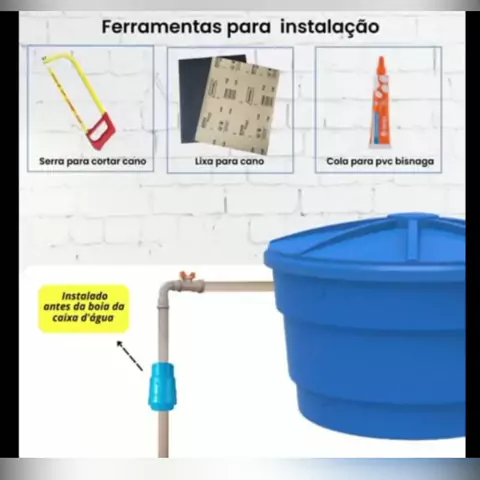 Ferramentas para instalação

Serra para cortar cano

Lixa para cano

Cola para pvc bisnaga

Instalado antes da boia da caixa d'água