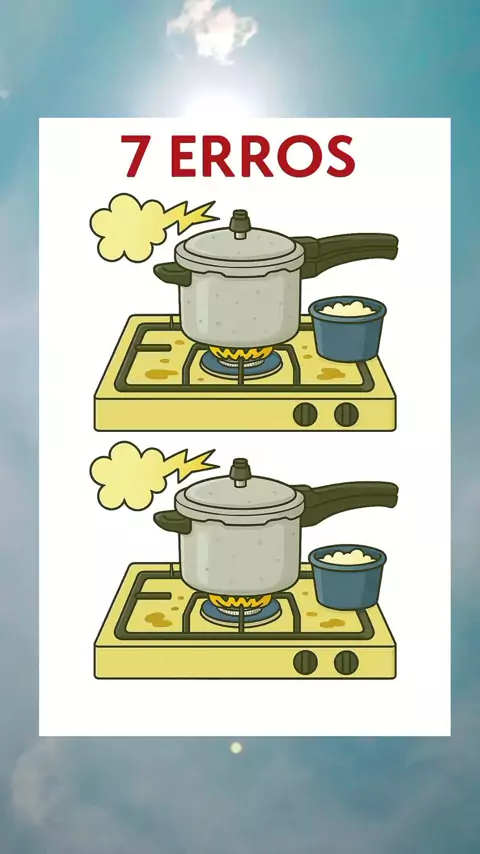 7 ERROS