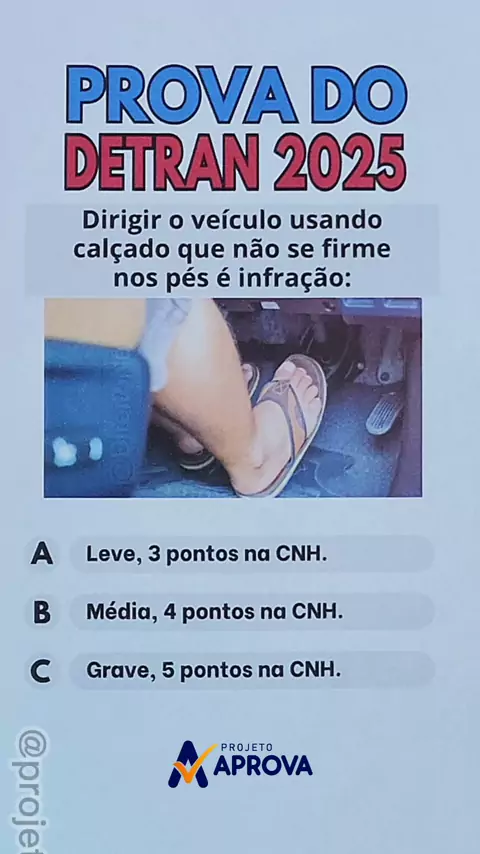 PROVA DO DETRAN 2025

Dirigir o veículo usando calçado que não se firme nos pés é infração:

A Leve, 3 pontos na CNH.

B Média, 4 pontos na CNH.

C Grave, 5 pontos na CNH.

PROJETO APROVA

@projet