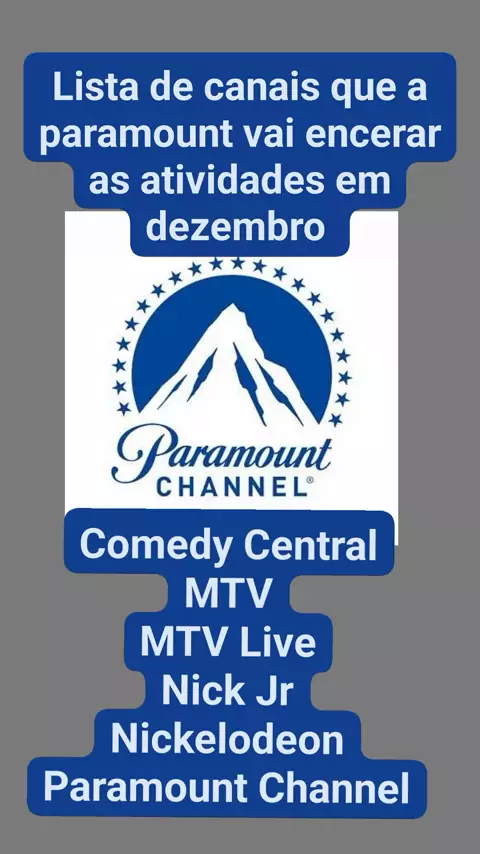 Lista de canais que a paramount vai encerar as atividades em dezembro

Paramount
CHANNEL®

Comedy Central
MTV
MTV Live
Nick Jr
Nickelodeon
Paramount Channel