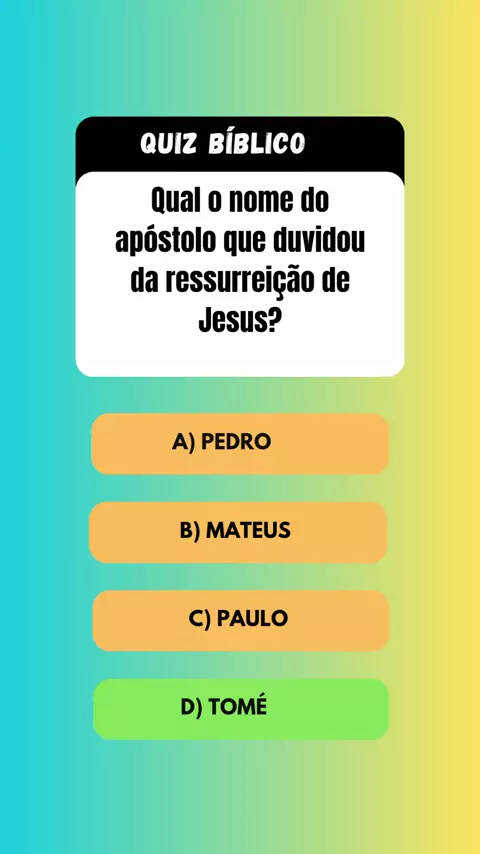 QUIZ BÍBLICO

Qual o nome do apóstolo que duvidou da ressurreição de Jesus?

A) PEDRO

B) MATEUS

C) PAULO

D) TOMÉ