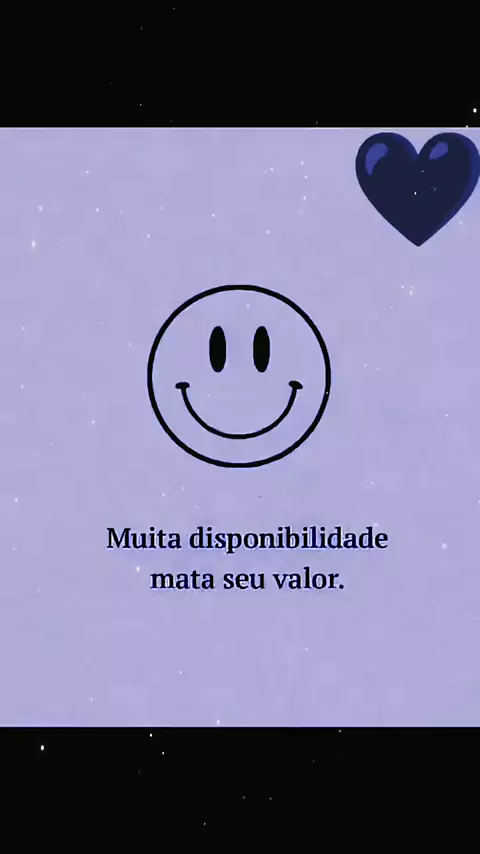 Muita disponibilidade mata seu valor.