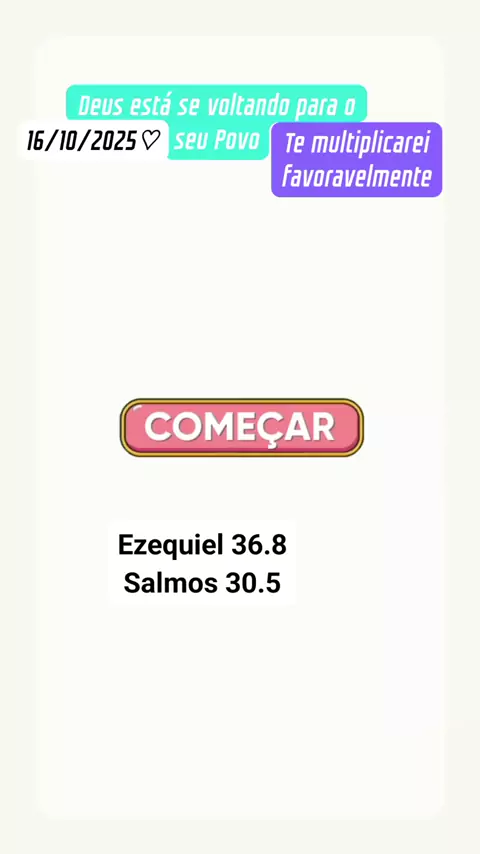 Deus está se voltando para o seu Povo

16/10/2025♡

Te multiplicarei favoravelmente

COMEÇAR

Ezequiel 36.8
Salmos 30.5