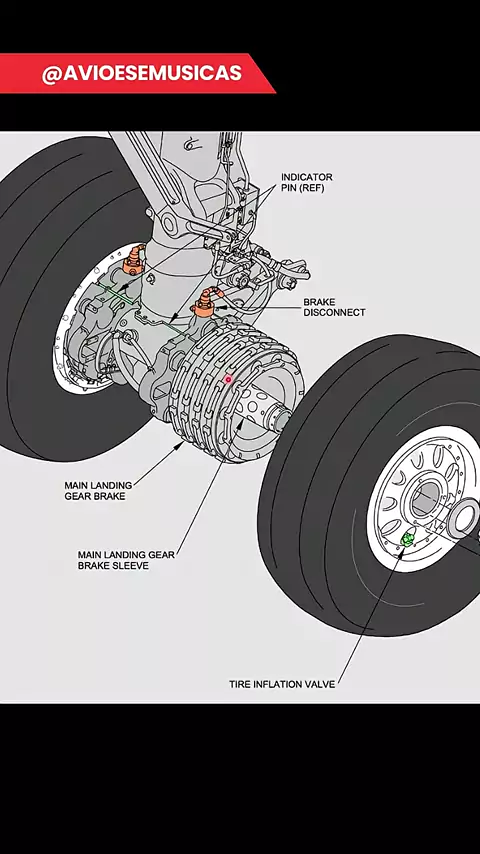 @AVIOESEMUSICAS

INDICATOR PIN (REF)

BRAKE DISCONNECT

MAIN LANDING GEAR BRAKE

MAIN LANDING GEAR BRAKE SLEEVE

TIRE INFLATION VALVE