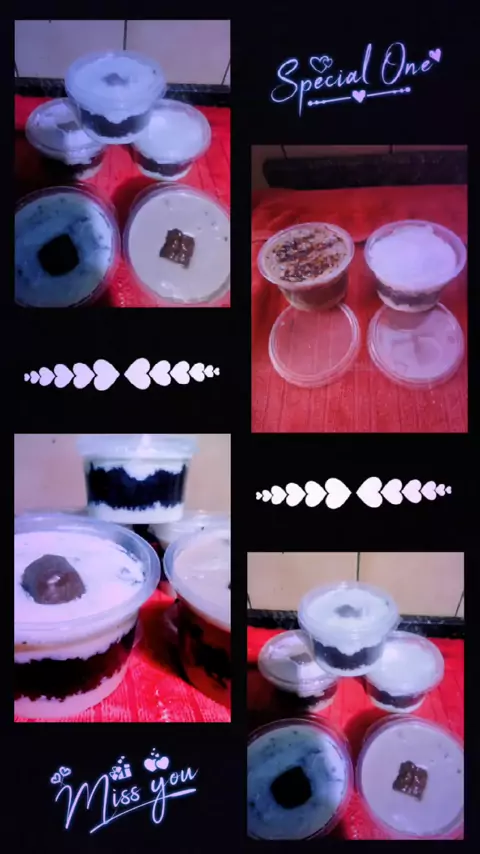 Special One

Miss you