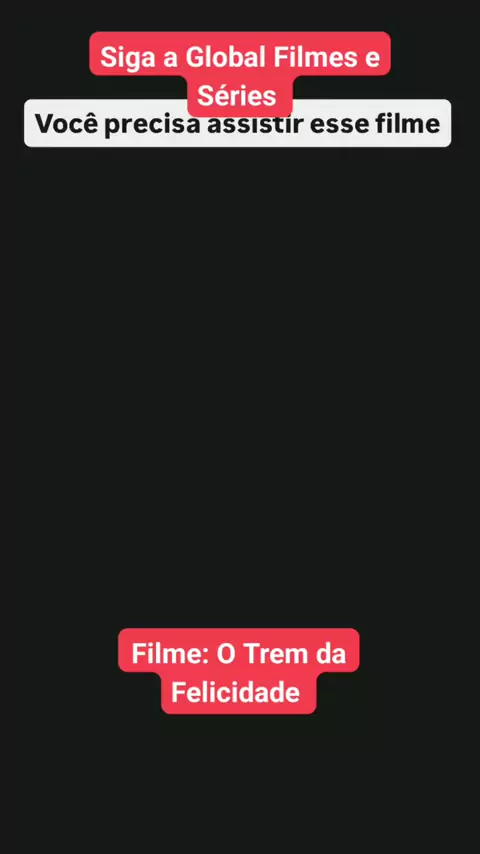 Siga a Global Filmes e Séries

Você precisa assistir esse filme

Filme: O Trem da Felicidade