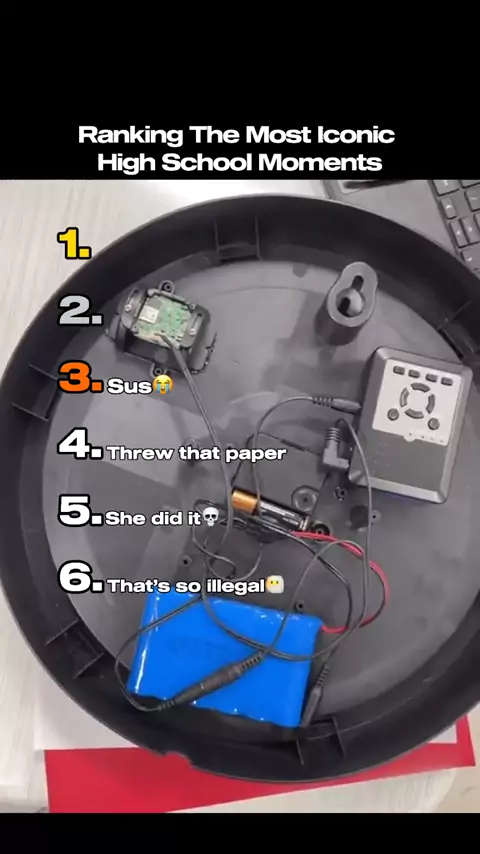 Ranking The Most Iconic High School Moments

1.

2.

3. Sus😭

4. Threw that paper

5. She did it💀

6. That's so illegal😬