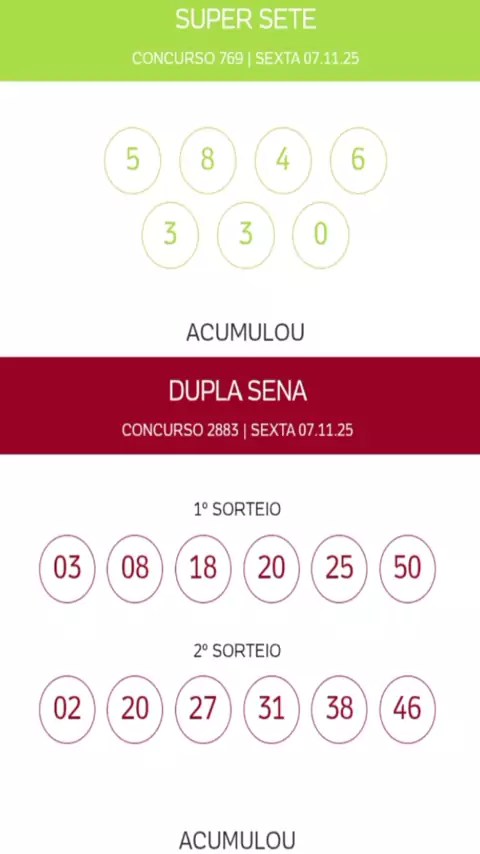 SUPER SETE

CONCURSO 769 | SEXTA 07.11.25

5 8 4 6

3 3 0

ACUMULOU

DUPLA SENA

CONCURSO 2883 | SEXTA 07.11.25

1º SORTEIO

03 08 18 20 25 50

2º SORTEIO

02 20 27 31 38 46

ACUMULOU