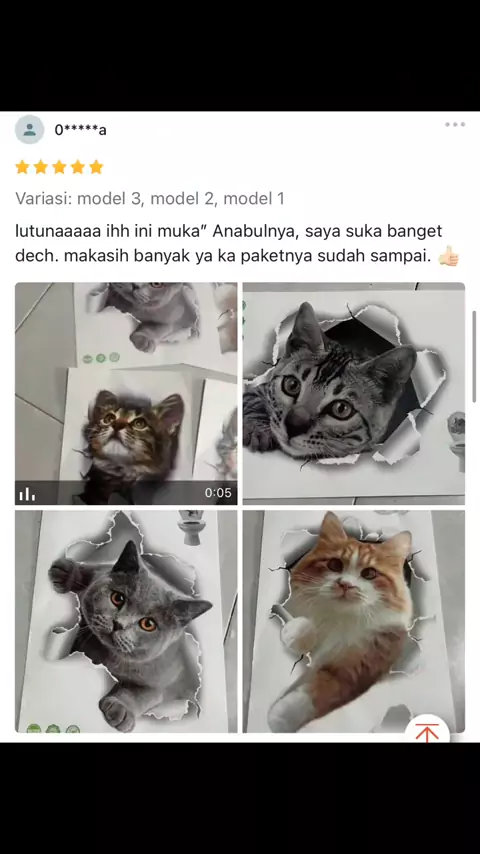 0*****a

Variasi: model 3, model 2, model 1

lutunaaaaa ihh ini muka" Anabulnya, saya suka banget dech. makasih banyak ya ka paketnya sudah sampai. 👍🏻

0:05