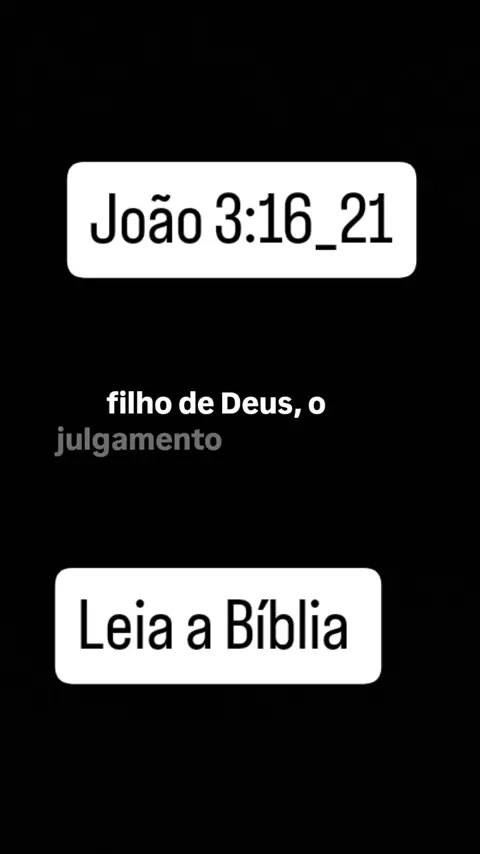 João 3:16_21

filho de Deus, o julgamento

Leia a Bíblia