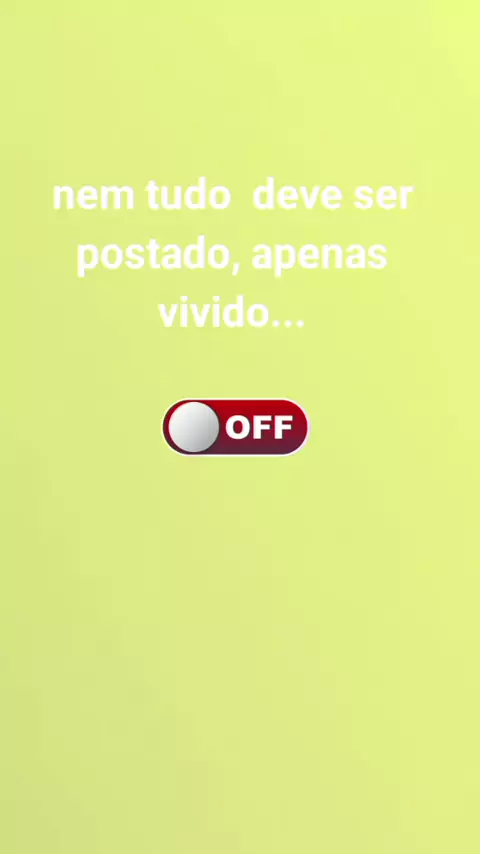 nem tudo  deve ser postado, apenas vivido...

OFF