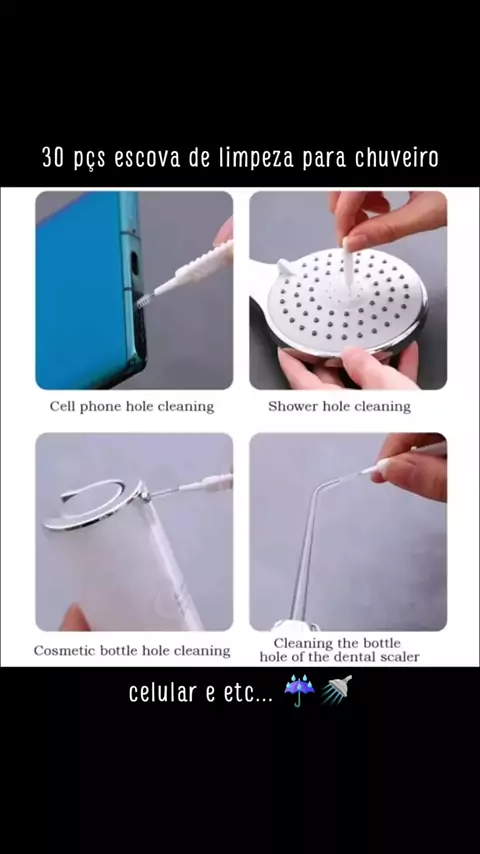 30 pçs escova de limpeza para chuveiro

Cell phone hole cleaning

Shower hole cleaning

Cosmetic bottle hole cleaning

Cleaning the bottle hole of the dental scaler

celular e etc... ☔ 🚿