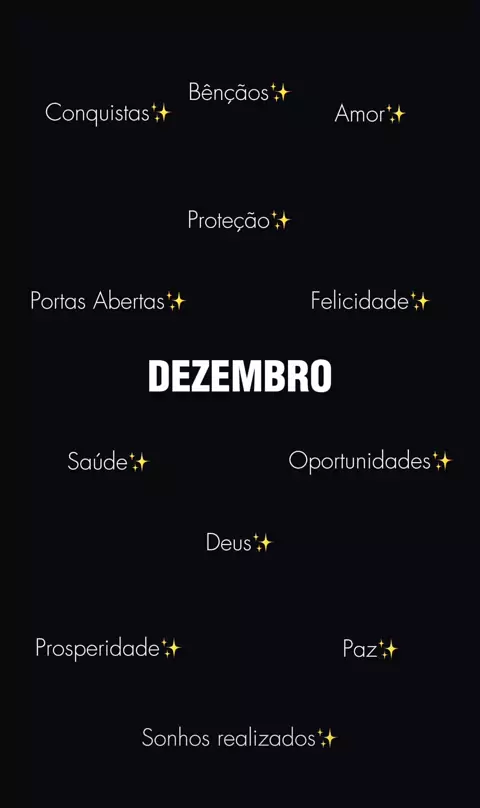 Bênçãos✨

Conquistas✨

Amor✨

Proteção✨

Portas Abertas✨

Felicidade✨

DEZEMBRO

Saúde✨

Oportunidades✨

Deus✨

Prosperidade✨

Paz✨

Sonhos realizados✨