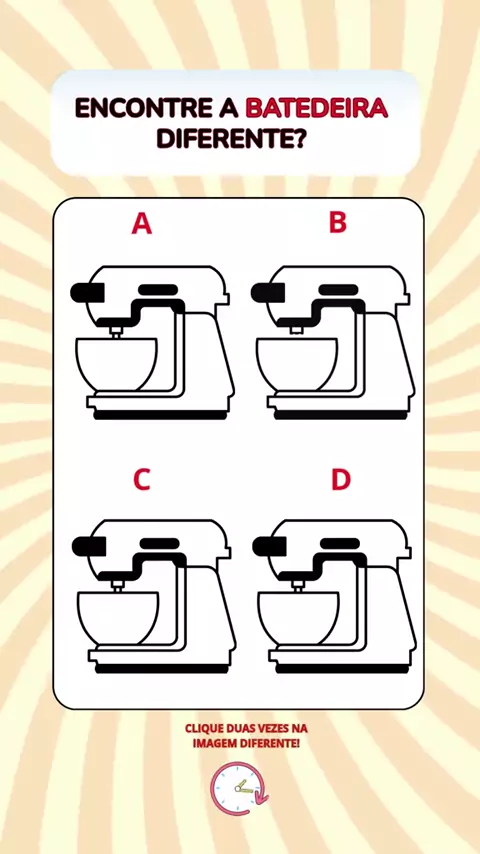 ENCONTRE A BATEDEIRA DIFERENTE?

A

B

C

D

CLIQUE DUAS VEZES NA IMAGEM DIFERENTE!