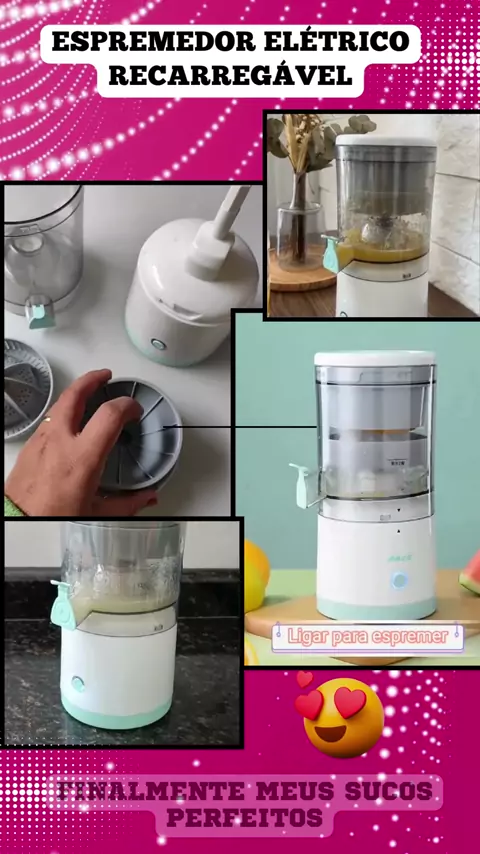 ESPREMEDOR ELÉTRICO RECARREGÁVEL

Ligar para espremer

FINALMENTE MEUS SUCOS PERFEITOS