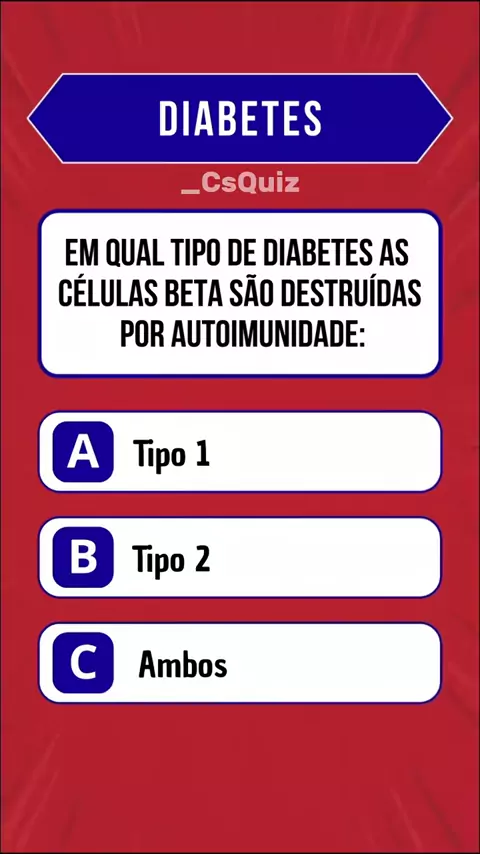 DIABETES

_CsQuiz

EM QUAL TIPO DE DIABETES AS CÉLULAS BETA SÃO DESTRUÍDAS POR AUTOIMUNIDADE:

A Tipo 1

B Tipo 2

C Ambos