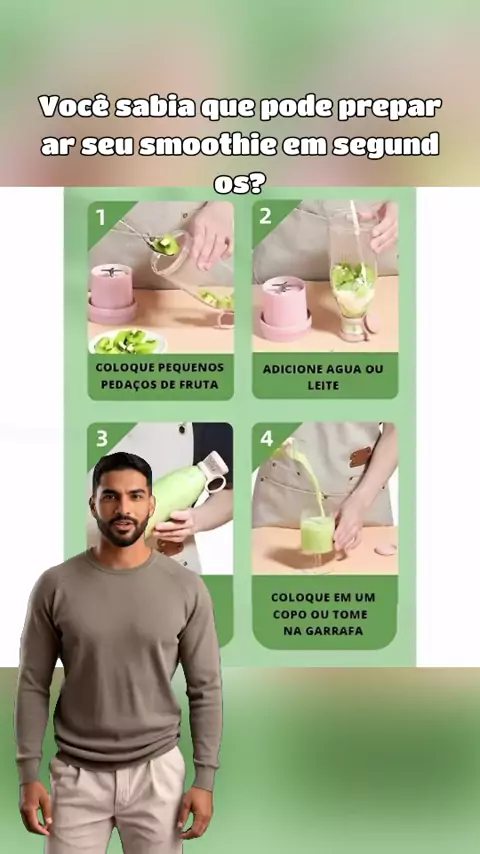 Você sabia que pode prepar ar seu smoothie em segund os?

1

COLOQUE PEQUENOS PEDAÇOS DE FRUTA

2

ADICIONE AGUA OU LEITE

3

4

COLOQUE EM UM COPO OU TOME NA GARRAFA