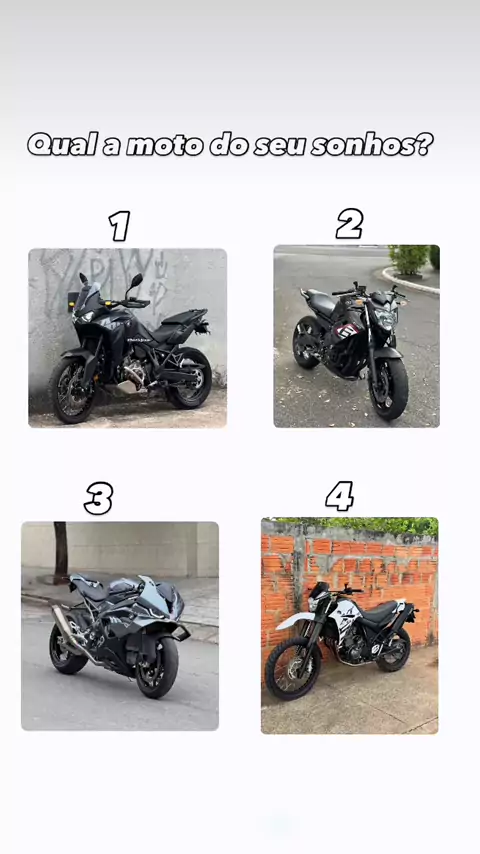 Qual a moto do seu sonhos?

1

2

3

4