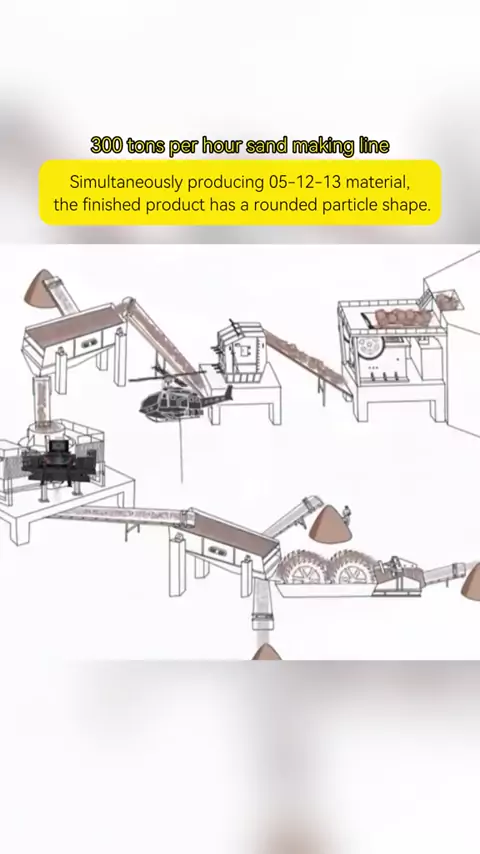 300 tons per hour sand making line

Simultaneously producing 05-12-13 material, the finished product has a rounded particle shape.