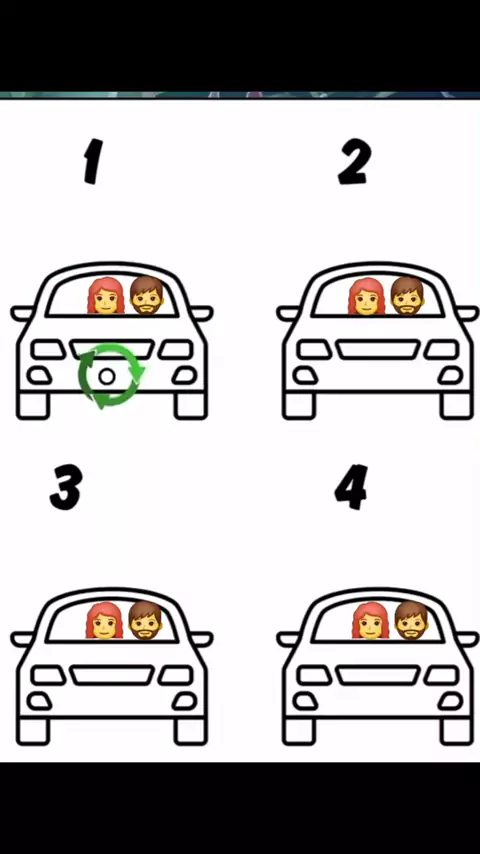 1

2

3

4