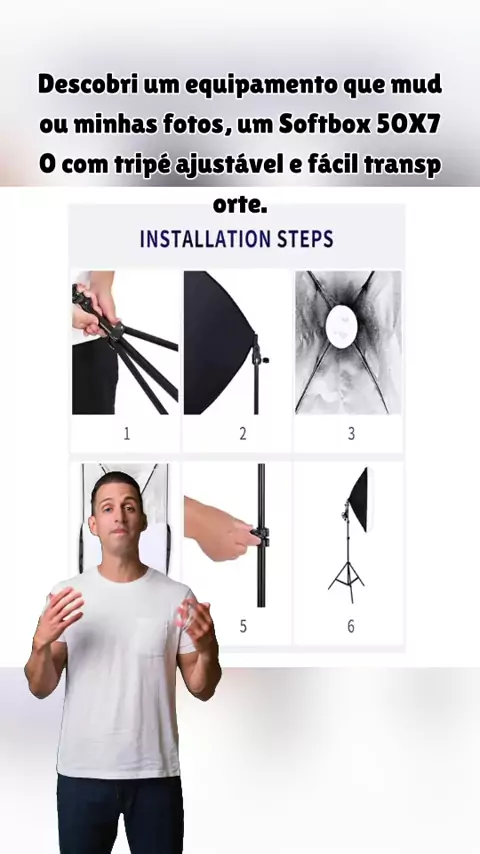 Descobri um equipamento que mud ou minhas fotos, um Softbox 50X7 0 com tripé ajustável e fácil transp orte.

INSTALLATION STEPS

1

2

3

5

6