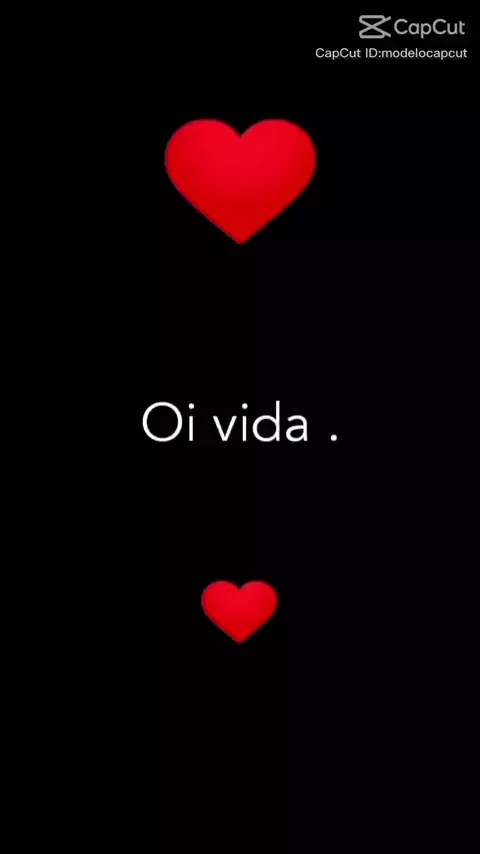 Oi vida .

CapCut
CapCut ID:modelocapcut