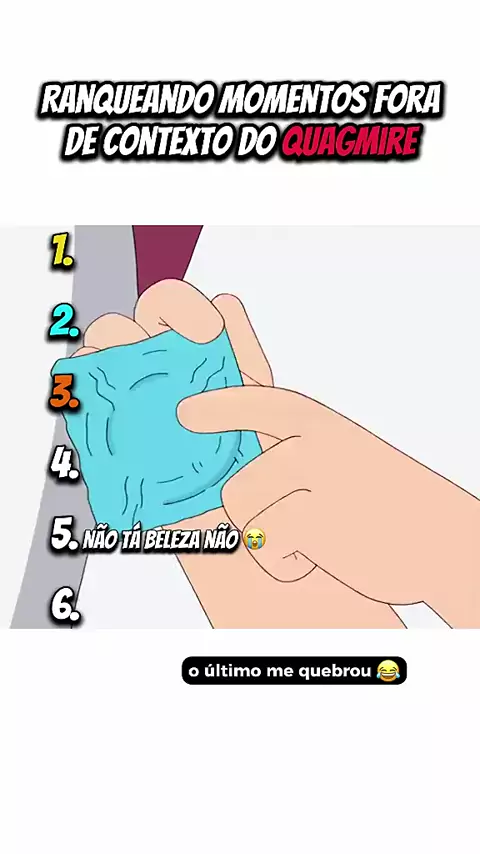 RANQUEANDO MOMENTOS FORA DE CONTEXTO DO QUAGMIRE

1.
2.
3.
4.
5. NÃO TÁ BELEZA NÃO 😭
6.

o último me quebrou 😂