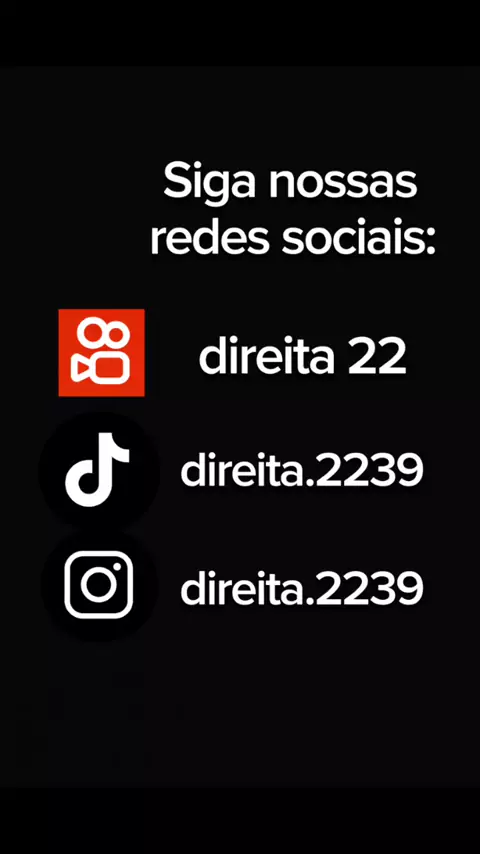 Siga nossas redes sociais:

direita 22

direita.2239

direita.2239