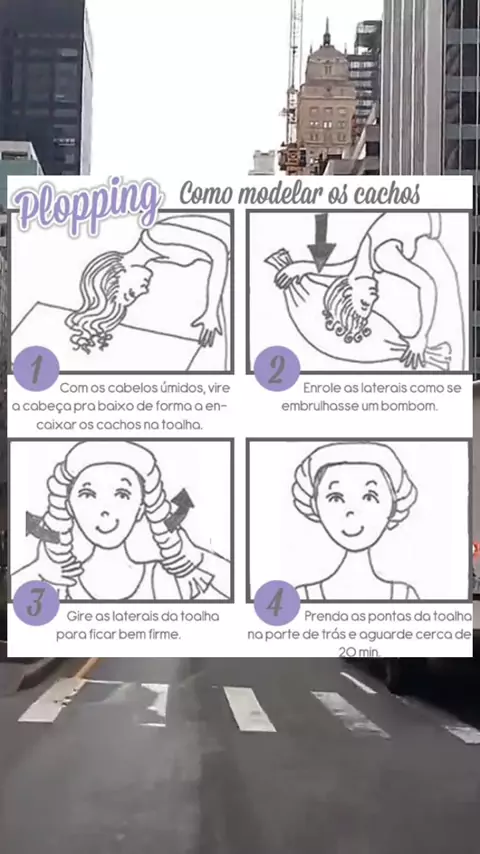 Plopping Como modelar os cachos

1 Com os cabelos úmidos, vire a cabeça pra baixo de forma a encaixar os cachos na toalha.

2 Enrole as laterais como se embrulhasse um bombom.

3 Gire as laterais da toalha para ficar bem firme.

4 Prenda as pontas da toalha na parte de trás e aguarde cerca de 20 min.