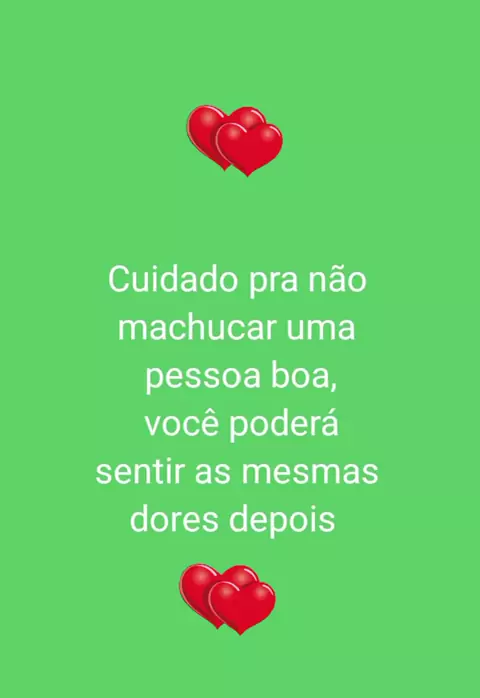 Cuidado pra não machucar uma pessoa boa, você poderá sentir as mesmas dores depois