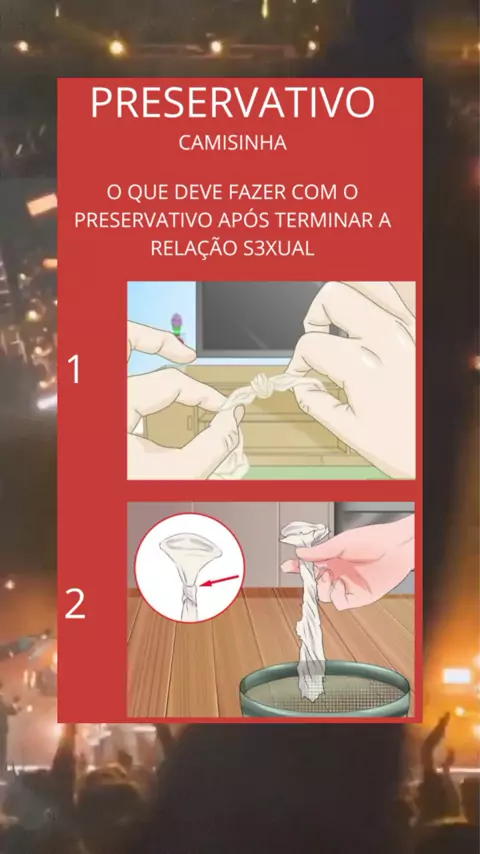 PRESERVATIVO

CAMISINHA

O QUE DEVE FAZER COM O PRESERVATIVO APÓS TERMINAR A RELAÇÃO S3XUAL

1

2