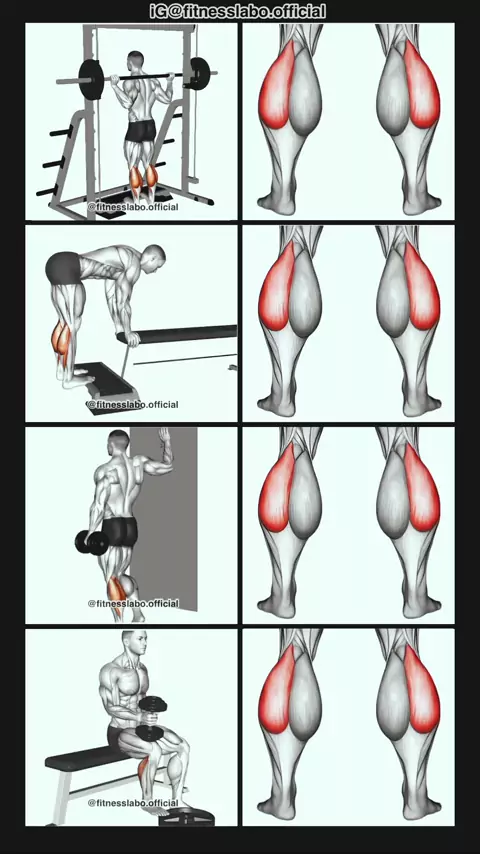 iG@fitnesslabo.official

@fitnesslabo.official

@fitnesslabo.official

@fitnesslabo.official

@fitnesslabo.official