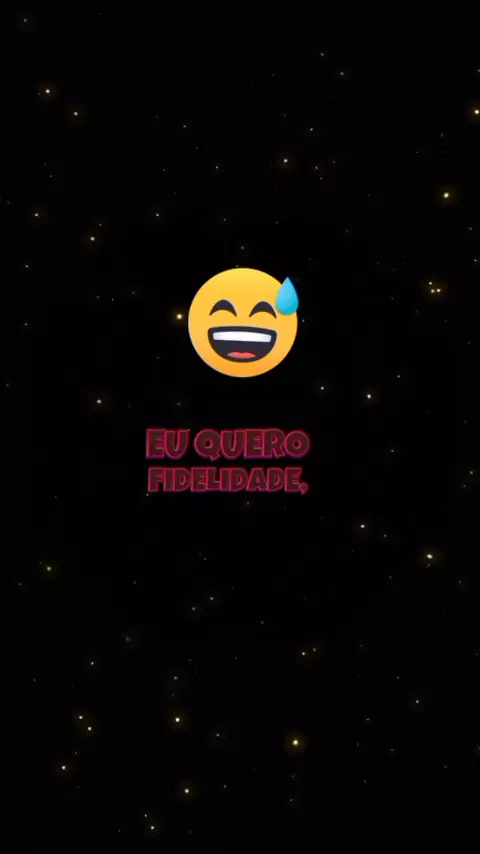 EU QUERO
FIDELIDADE,