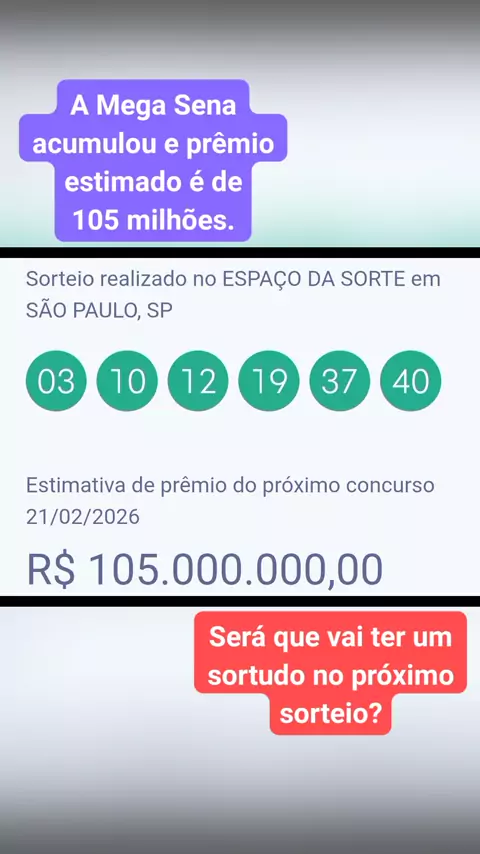 A Mega Sena acumulou e prêmio estimado é de 105 milhões.

Sorteio realizado no ESPAÇO DA SORTE em SÃO PAULO, SP

03 10 12 19 37 40

Estimativa de prêmio do próximo concurso 21/02/2026

R$ 105.000.000,00

Será que vai ter um sortudo no próximo sorteio?