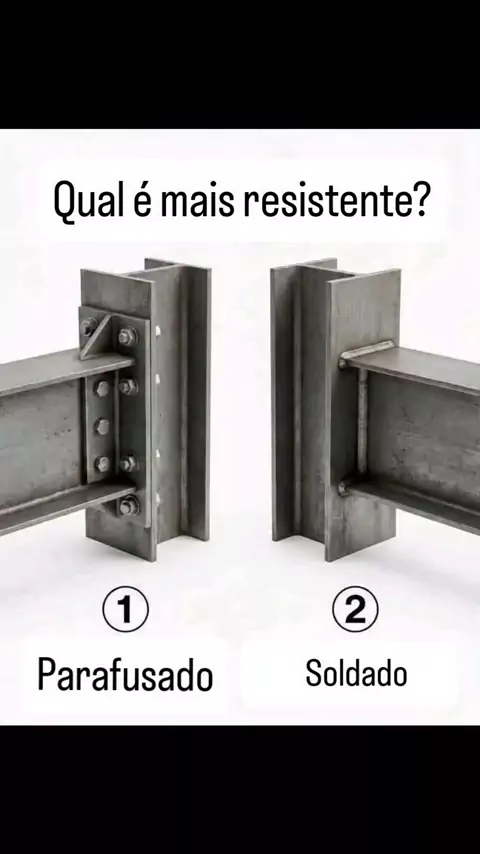 Qual é mais resistente?

①
Parafusado

②
Soldado