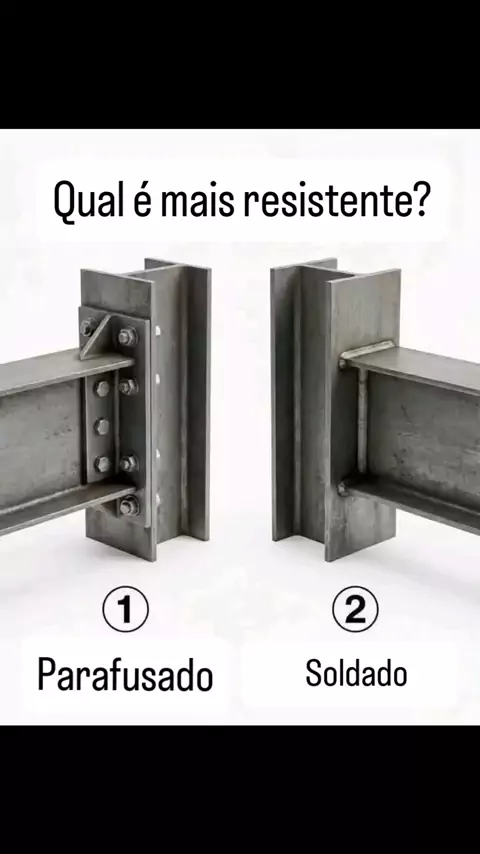 Qual é mais resistente?

1
Parafusado

2
Soldado