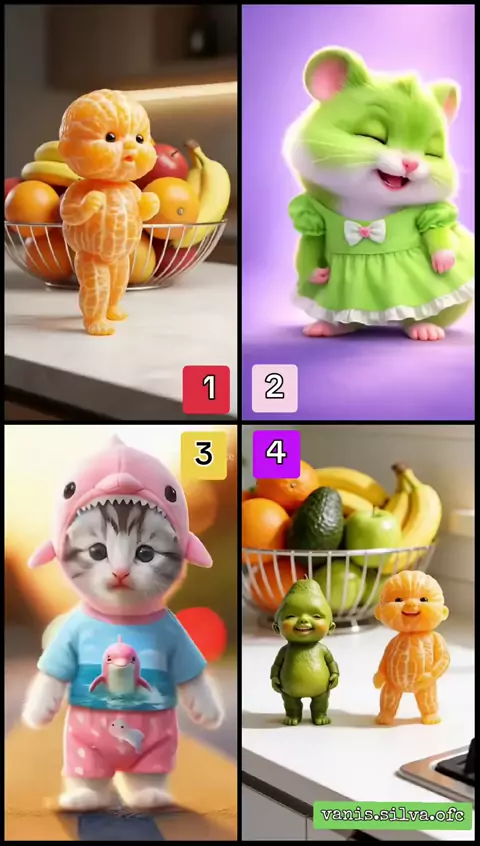 1
2
3
4
vanis.silva.ofc