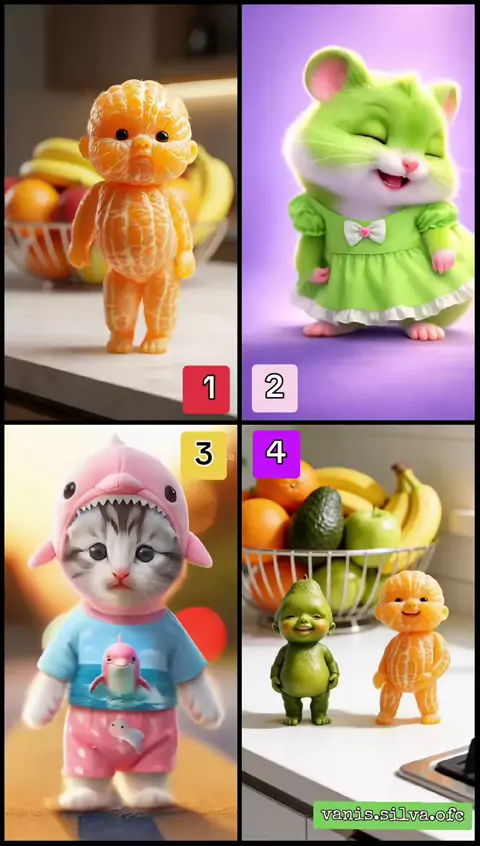 1
2
3
4
vanis.silva.ofc