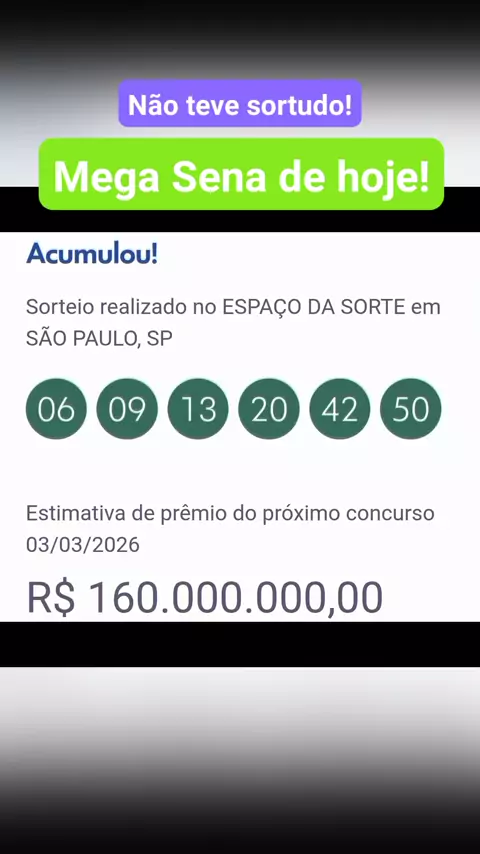 Não teve sortudo!

Mega Sena de hoje!

Acumulou!

Sorteio realizado no ESPAÇO DA SORTE em SÃO PAULO, SP

06 09 13 20 42 50

Estimativa de prêmio do próximo concurso 03/03/2026

R$ 160.000.000,00