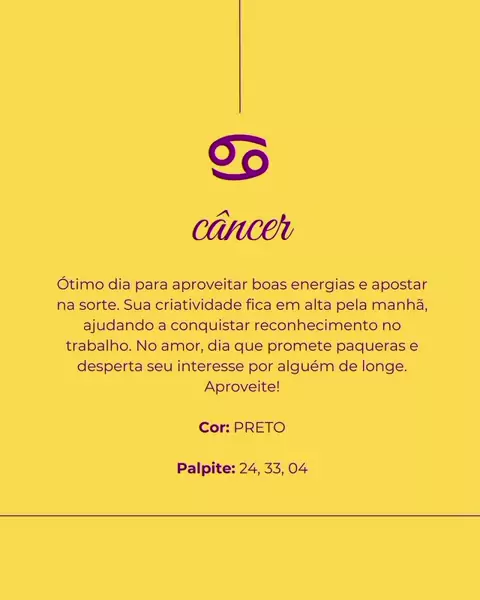 câncer

Ótimo dia para aproveitar boas energias e apostar na sorte. Sua criatividade fica em alta pela manhã, ajudando a conquistar reconhecimento no trabalho. No amor, dia que promete paqueras e desperta seu interesse por alguém de longe. Aproveite!

Cor: PRETO

Palpite: 24, 33, 04