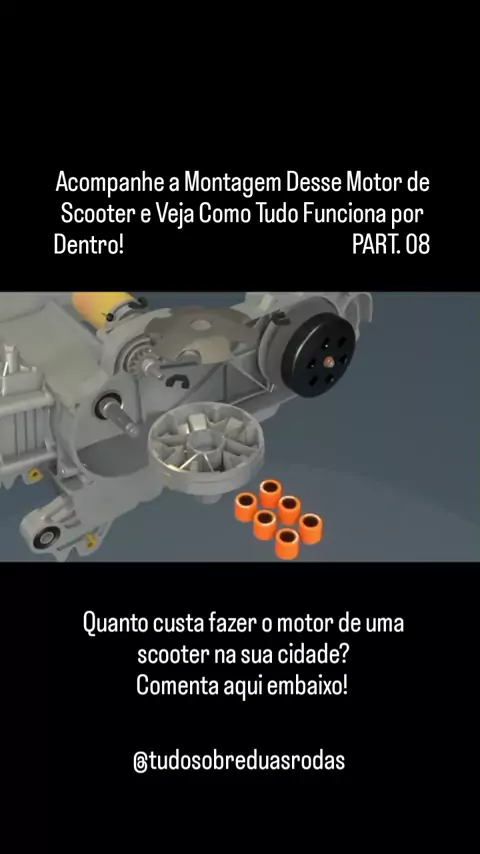 Acompanhe a Montagem Desse Motor de Scooter e Veja Como Tudo Funciona por Dentro! PART. 08

Quanto custa fazer o motor de uma scooter na sua cidade?
Comenta aqui embaixo!

@tudosobreduasrodas