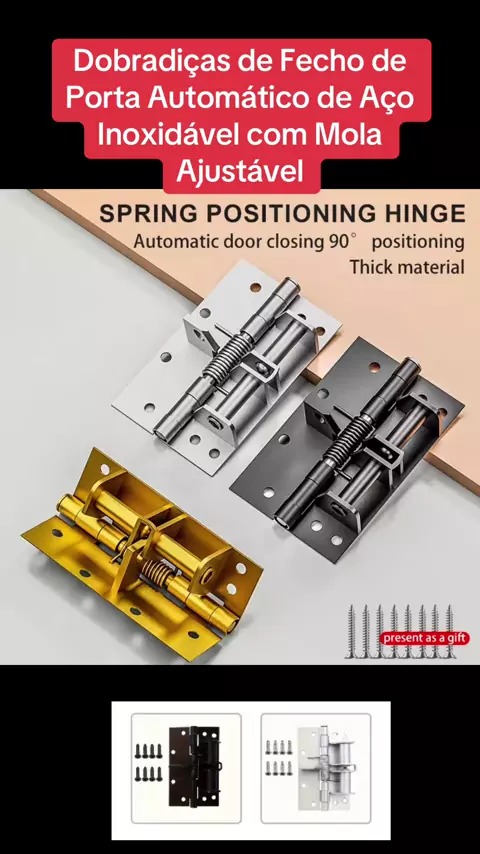 Dobradiças de Fecho de Porta Automático de Aço Inoxidável com Mola Ajustável

SPRING POSITIONING HINGE
Automatic door closing 90° positioning
Thick material

present as a gift