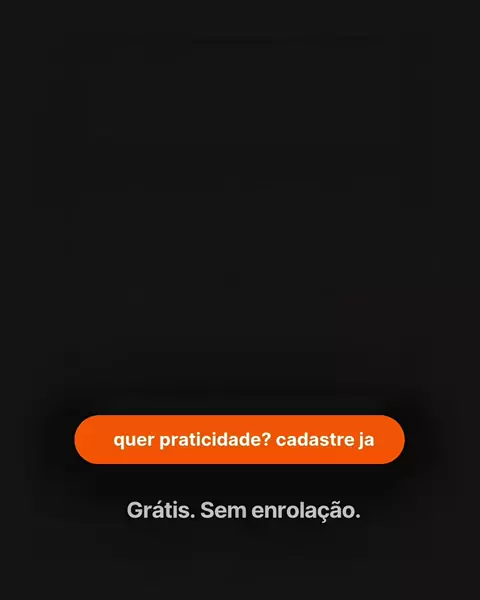 quer praticidade? cadastre ja

Grátis. Sem enrolação.