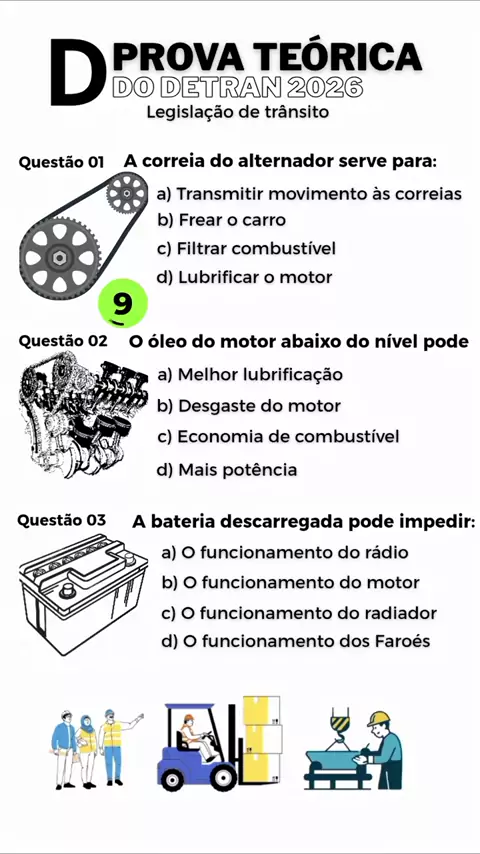 D PROVA TEÓRICA
DO DETRAN 2026
Legislação de trânsito

Questão 01 A correia do alternador serve para:
a) Transmitir movimento às correias
b) Frear o carro
c) Filtrar combustível
d) Lubrificar o motor

9

Questão 02 O óleo do motor abaixo do nível pode
a) Melhor lubrificação
b) Desgaste do motor
c) Economia de combustível
d) Mais potência

Questão 03 A bateria descarregada pode impedir:
a) O funcionamento do rádio
b) O funcionamento do motor
c) O funcionamento do radiador
d) O funcionamento dos Faroés